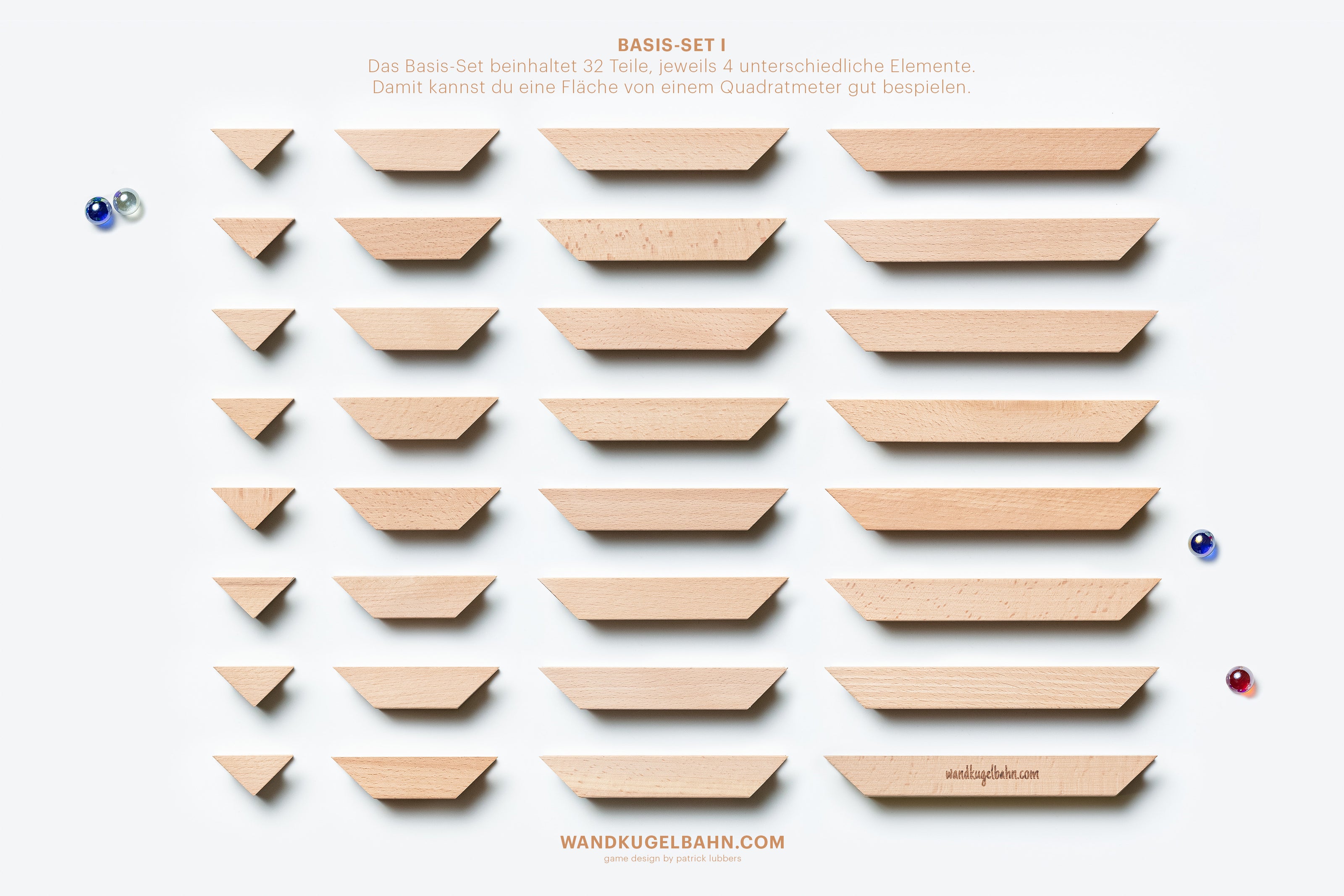 BASIS-SET I
Das Basis-Set beinhaltet 32 Teile, jeweils 4 unterschiedliche Elemente.
Damit kannst du eine Fläche von einem Quadratmeter gut bespielen.

wandkugelbahn.com

WANDKUGELBAHN.COM
game design by patrick lubbers